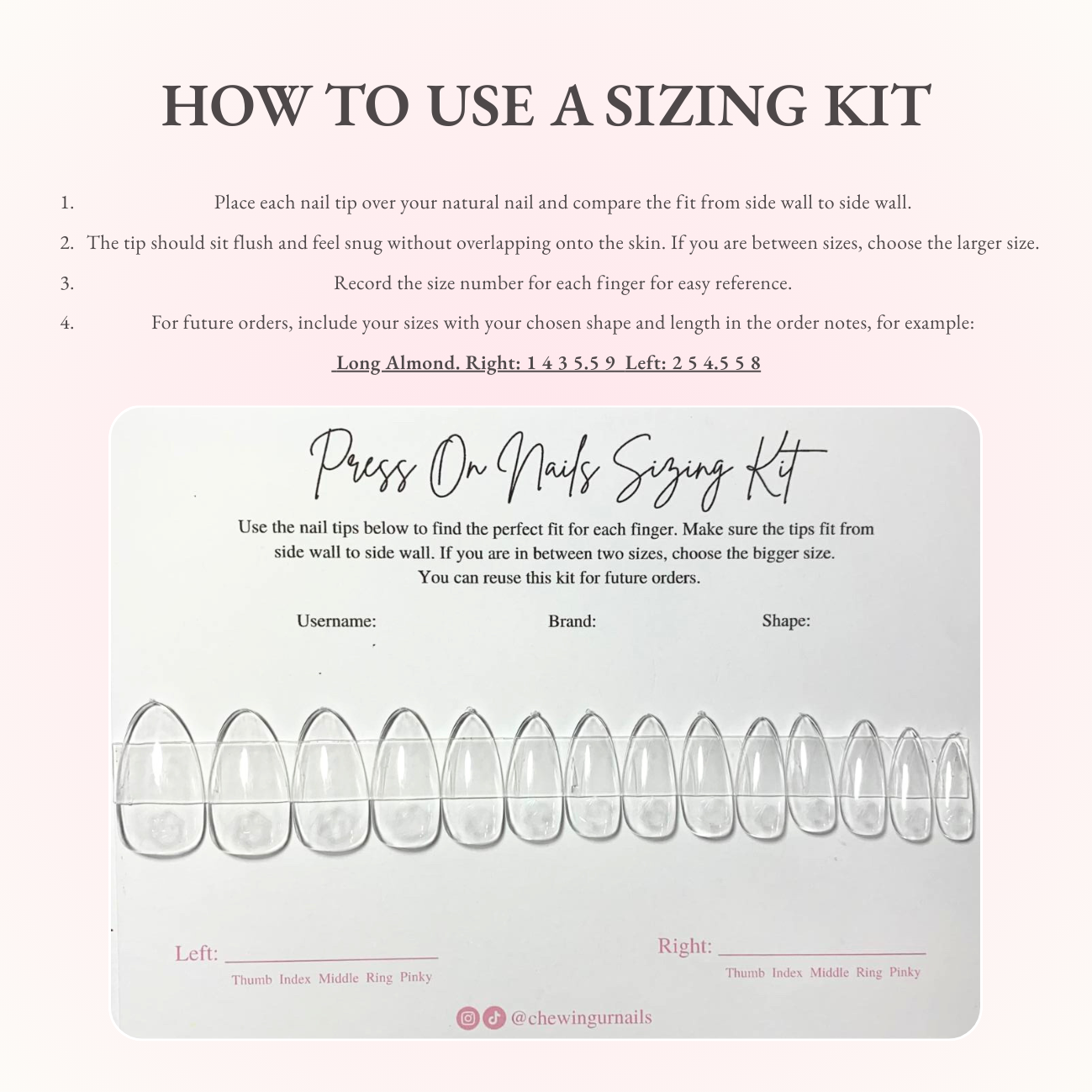 HOW TO USE A SIZING KIT

1. Place each nail tip over your natural nail and compare the fit from side wall to side wall.

2. The tip should sit flush and feel snug without overlapping onto the skin. If you are between sizes, choose the larger size.

3. Record the size number for each finger for easy reference.

4. For future orders, include your sizes with your chosen shape and length in the order notes, for example:

Long Almond. Right: 1 4 3 5.5 9 Left: 2 5 4.5 5 8

Press On Nails Sizing Kit

Use the nail tips below to find the perfect fit for each finger. Make sure the tips fit from side wall to side wall. If you are in between two sizes, choose the bigger size. You can reuse this kit for future orders.

Username: Brand: Shape:

Left: ____________
Thumb Index Middle Ring Pinky

Right: ____________
Thumb Index Middle Ring Pinky

@chewingurnails